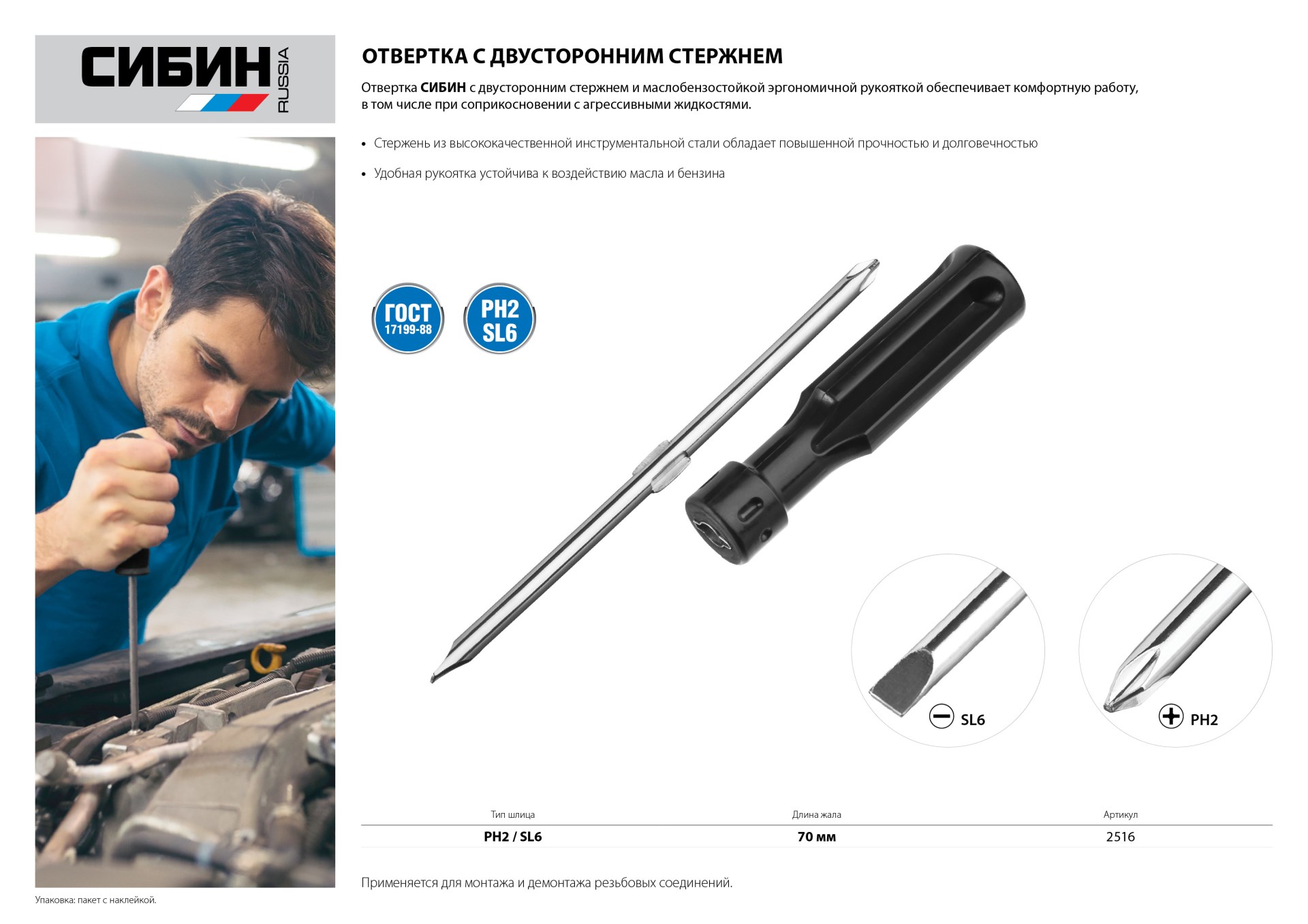 СИБИН RUSSIA

ОТВЕРТКА С ДВУСТОРОННИМ СТЕРЖНЕМ

Отвертка СИБИН с двусторонним стержнем и маслобензостойкой эргономичной рукояткой обеспечивает комфортную работу, в том числе при соприкосновении с агрессивными жидкостями.

• Стержень из высококачественной инструментальной стали обладает повышенной прочностью и долговечностью

• Удобная рукоятка устойчива к воздействию масла и бензина

ГОСТ 17199-88

PH2 SL6

SL6

PH2

| Тип шлица | Длина жала | Артикул |
|---|---|---|
| PH2 / SL6 | 70 мм | 2516 |

Применяется для монтажа и демонтажа резьбовых соединений.

Упаковка: пакет с наклейкой.