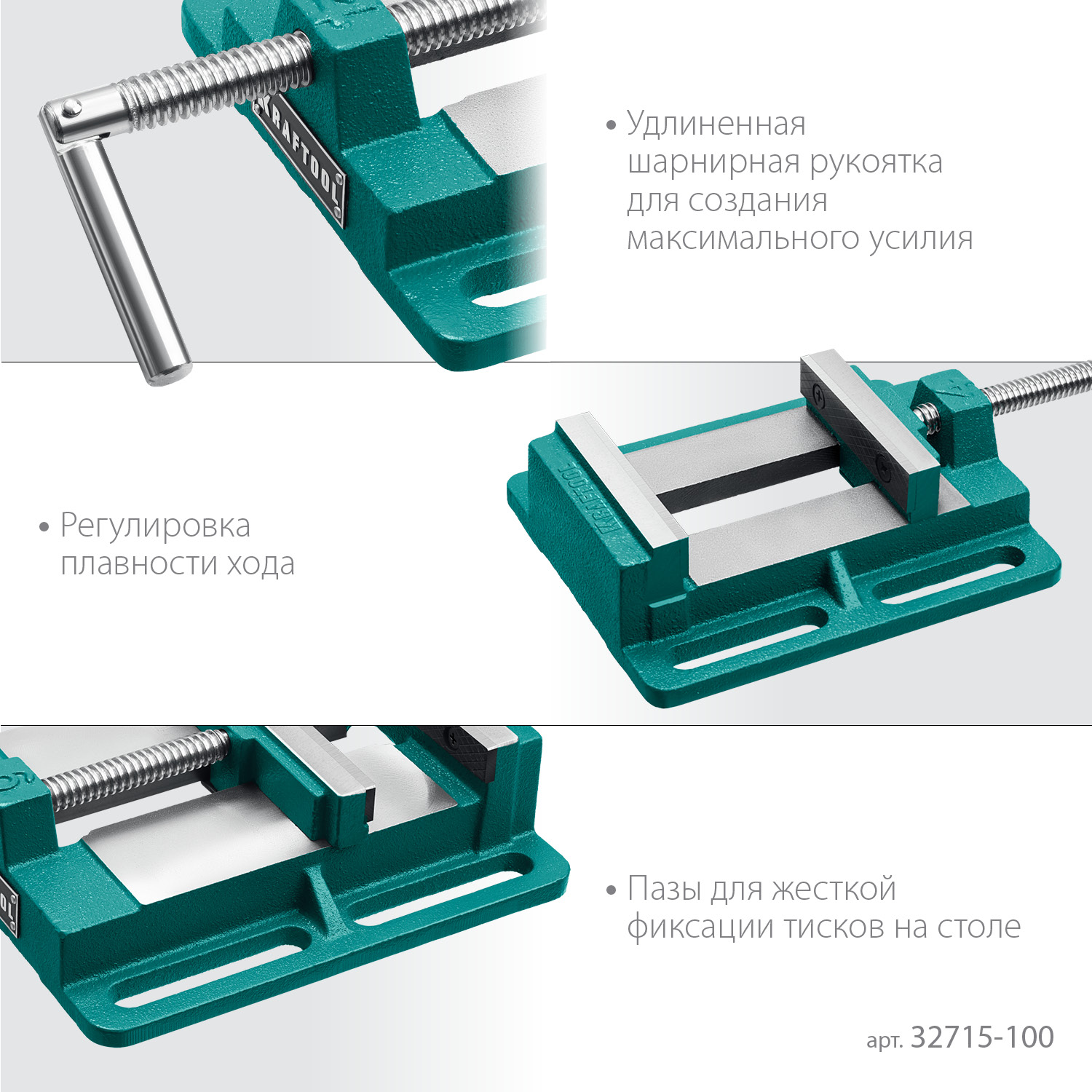 KRAFTOOL

• Удлиненная шарнирная рукоятка для создания максимального усилия

KRAFTOOL

• Регулировка плавности хода

• Пазы для жесткой фиксации тисков на столе

арт. 32715-100