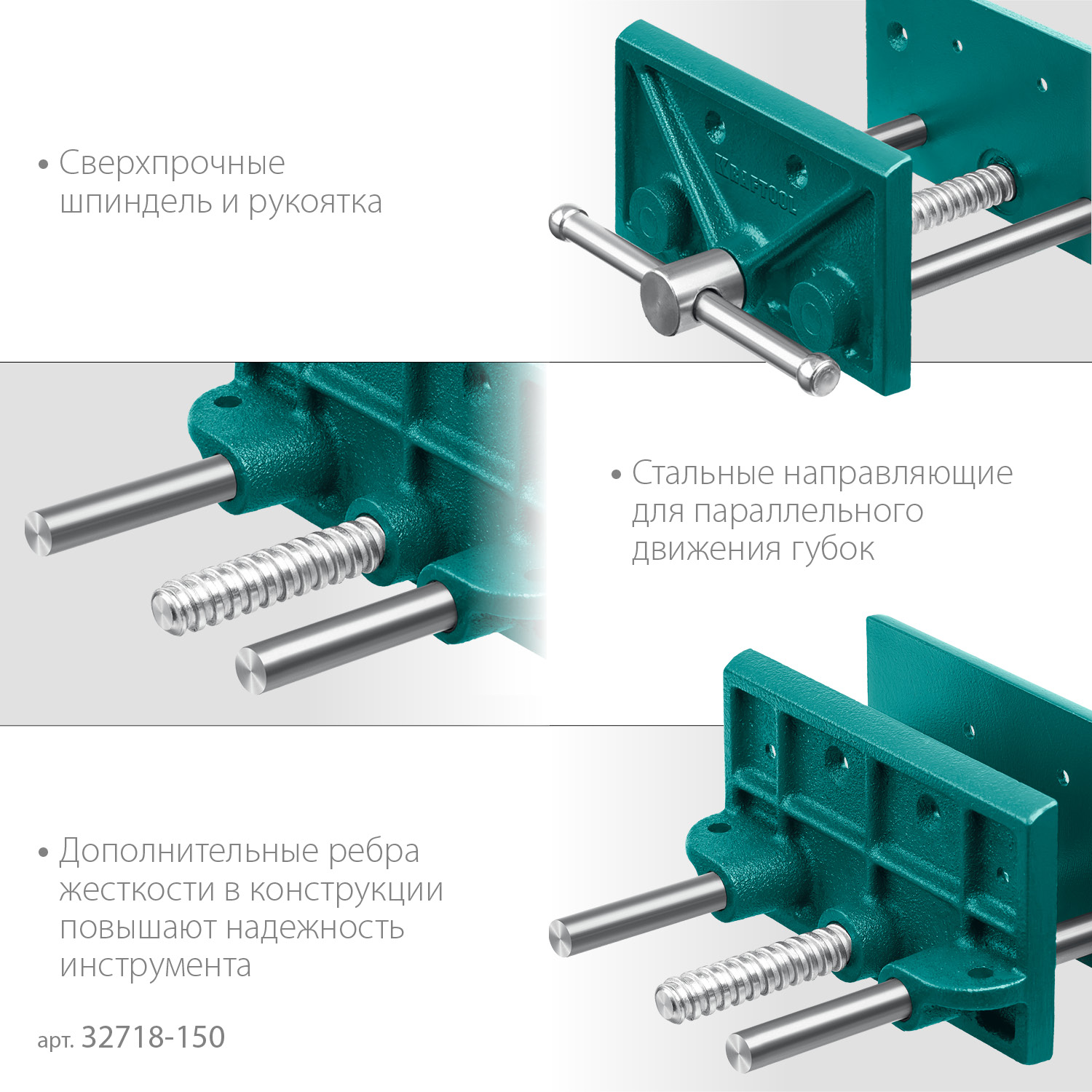 • Сверхпрочные шпиндель и рукоятка

KRAFTOOL

• Стальные направляющие для параллельного движения губок

• Дополнительные ребра жесткости в конструкции повышают надежность инструмента

арт. 32718-150